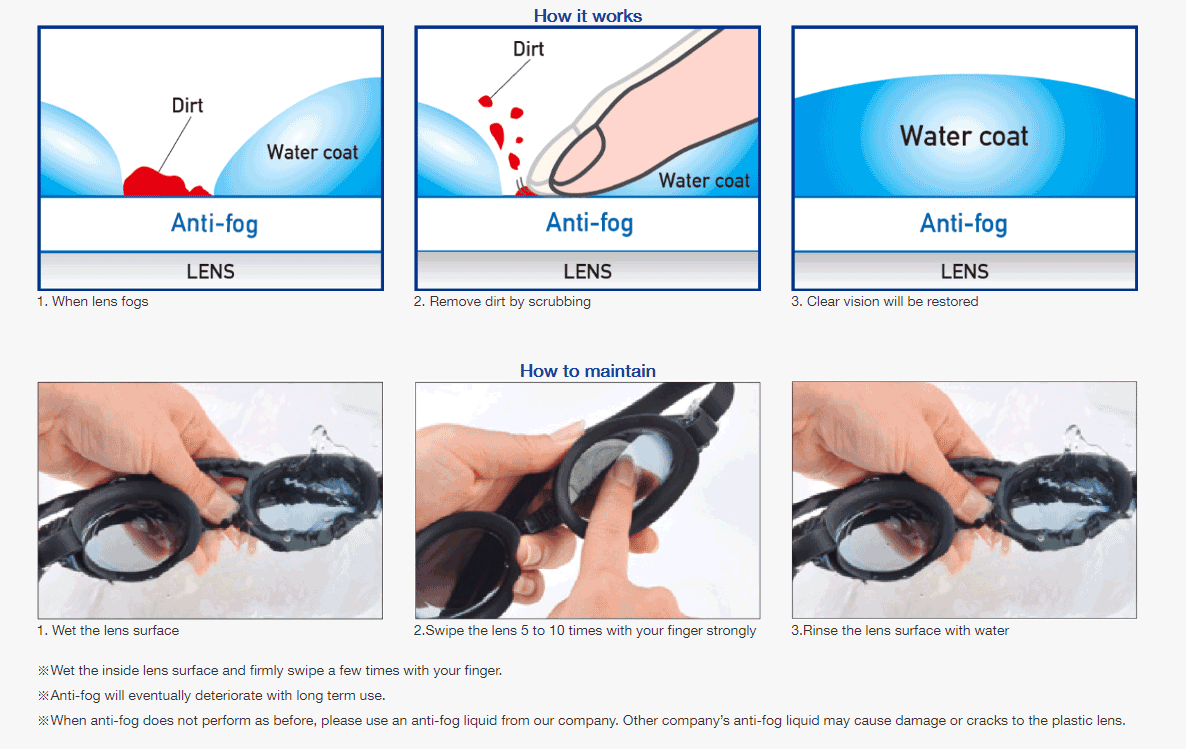 How it works

Dirt
Water coat
Anti-fog
LENS
1. When lens fogs

Dirt
Water coat
Anti-fog
LENS
2. Remove dirt by scrubbing

Water coat
Anti-fog
LENS
3. Clear vision will be restored

How to maintain

1. Wet the lens surface

2.Swipe the lens 5 to 10 times with your finger strongly

3.Rinse the lens surface with water

※Wet the inside lens surface and firmly swipe a few times with your finger.

※Anti-fog will eventually deteriorate with long term use.

※When anti-fog does not perform as before, please use an anti-fog liquid from our company. Other company's anti-fog liquid may cause damage or cracks to the plastic lens.